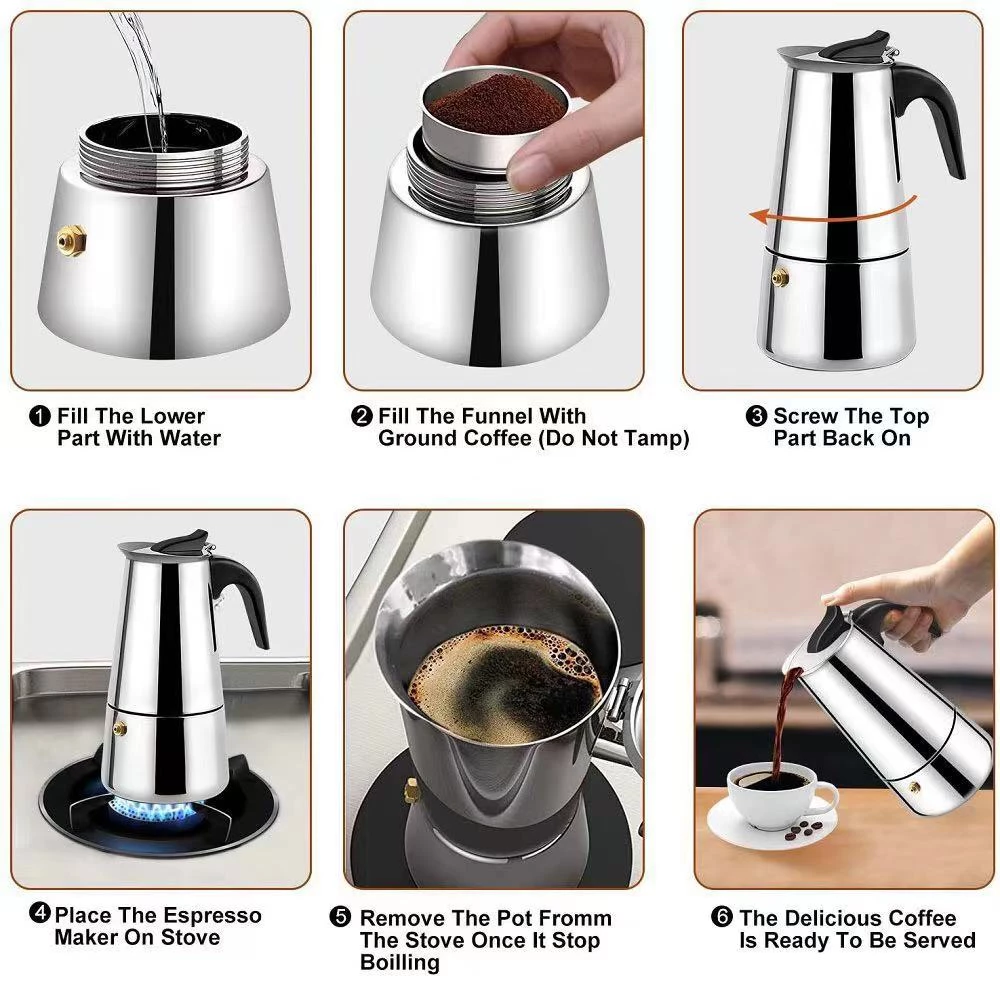 ❶ Fill The Lower Part With Water

❷ Fill The Funnel With Ground Coffee (Do Not Tamp)

❸ Screw The Top Part Back On

❹ Place The Espresso Maker On Stove

❺ Remove The Pot Fromm The Stove Once It Stop Boilling

❻ The Delicious Coffee Is Ready To Be Served